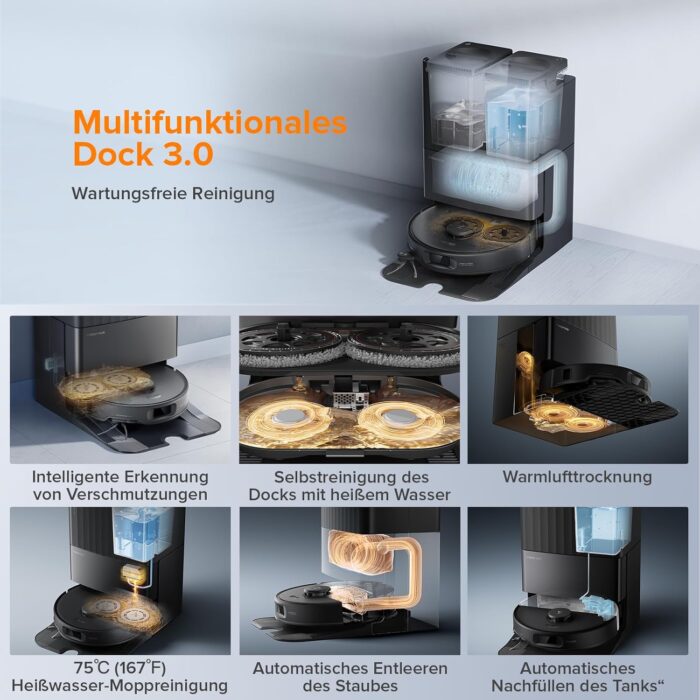 Multifunktionales Dock 3.0

Wartungsfreie Reinigung

Intelligente Erkennung von Verschmutzungen

Selbstreinigung des Docks mit heißem Wasser

Warmlufttrocknung

75℃ (167°F) Heißwasser-Moppreinigung

Automatisches Entleeren des Staubes

Automatisches Nachfüllen des Tanks“